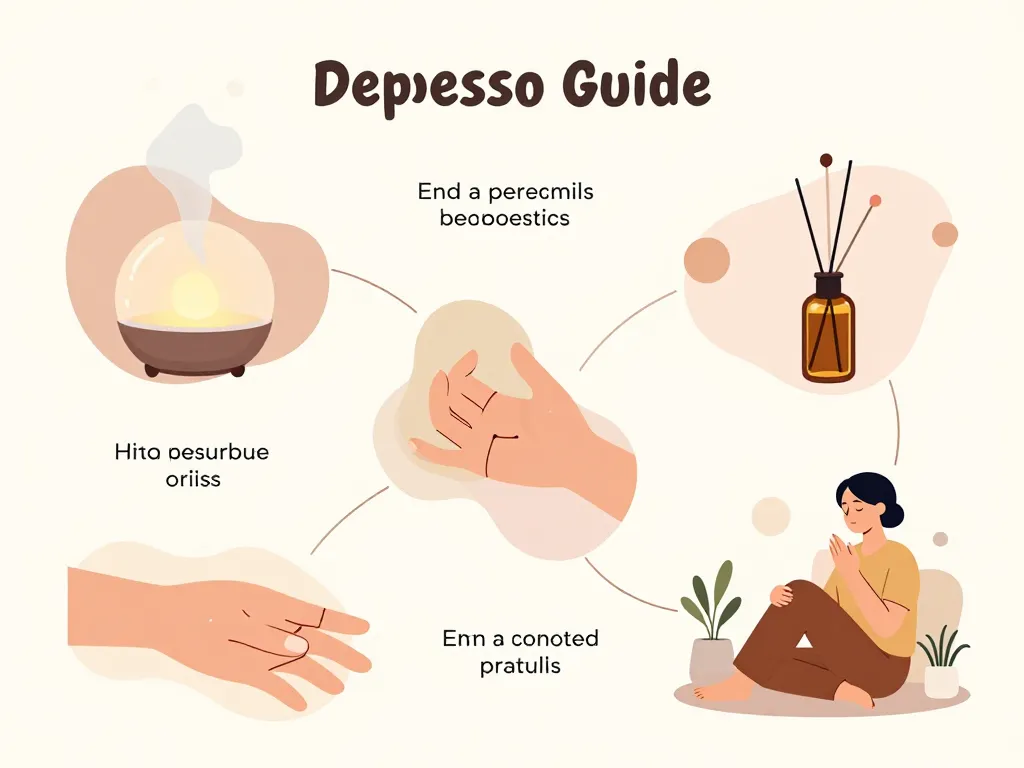 Depesso Guide

End a perecmils beopoestics

Hito pesurbue oriiss

Enn a conoted pratulls